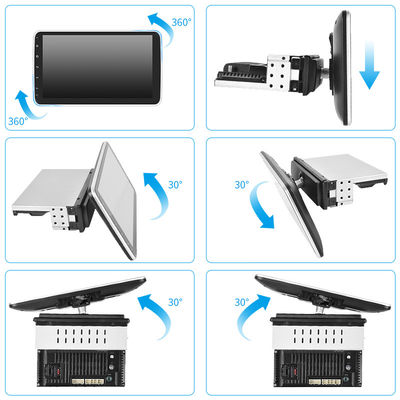 360°
360°
30°
30°
30°
30°